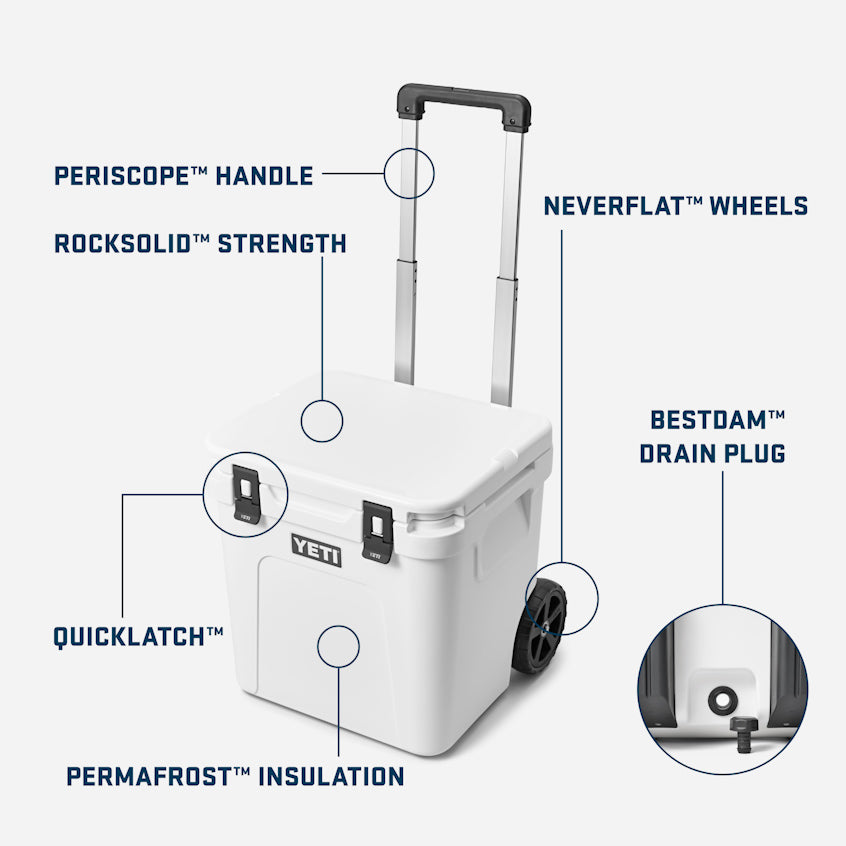 PERISCOPE™ HANDLE

ROCKSOLID™ STRENGTH

NEVERFLAT™ WHEELS

BESTDAM™ DRAIN PLUG

YETI

QUICKLATCH™

PERMAFROST™ INSULATION